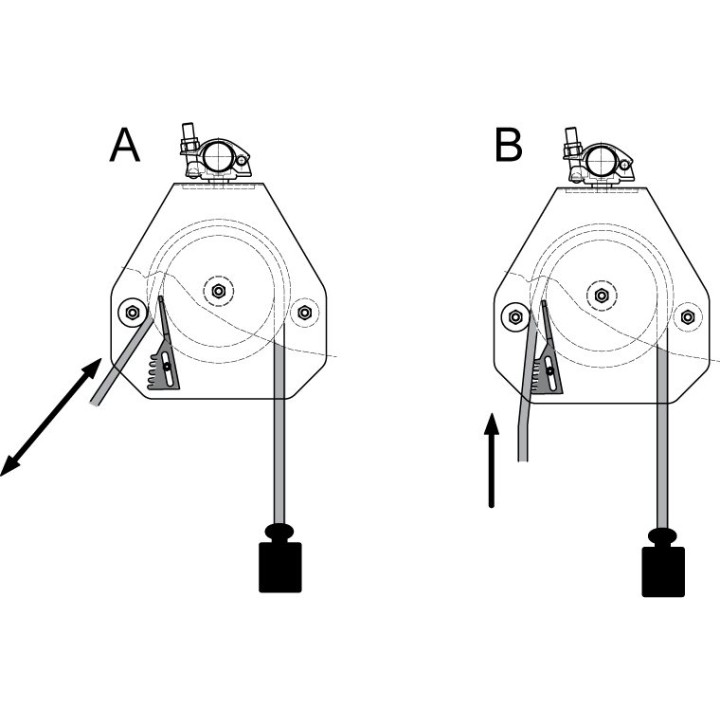 A

B